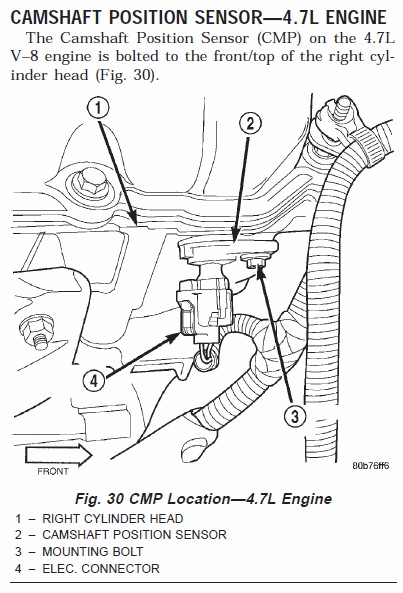 CAMSHAFT POSITION SENSOR—4.7L ENGINE

The Camshaft Position Sensor (CMP) on the 4.7L V–8 engine is bolted to the front/top of the right cylinder head (Fig. 30).

1

2

4

3

FRONT

80b76ff6

Fig. 30 CMP Location—4.7L Engine

1 – RIGHT CYLINDER HEAD
2 – CAMSHAFT POSITION SENSOR
3 – MOUNTING BOLT
4 – ELEC. CONNECTOR