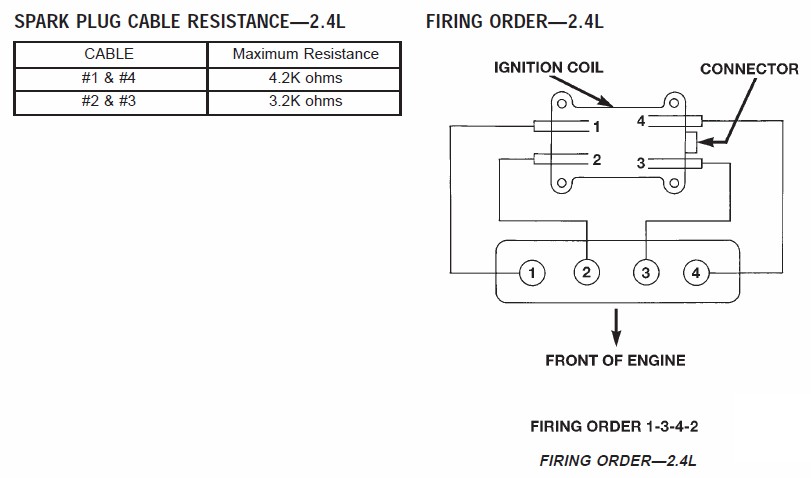 SPARK PLUG CABLE RESISTANCE—2.4L

| CABLE | Maximum Resistance |
|---|---|
| #1 & #4 | 4.2K ohms |
| #2 & #3 | 3.2K ohms |

FIRING ORDER—2.4L

IGNITION COIL

CONNECTOR

1

4

2

3

1

2

3

4

FRONT OF ENGINE

FIRING ORDER 1-3-4-2

FIRING ORDER—2.4L