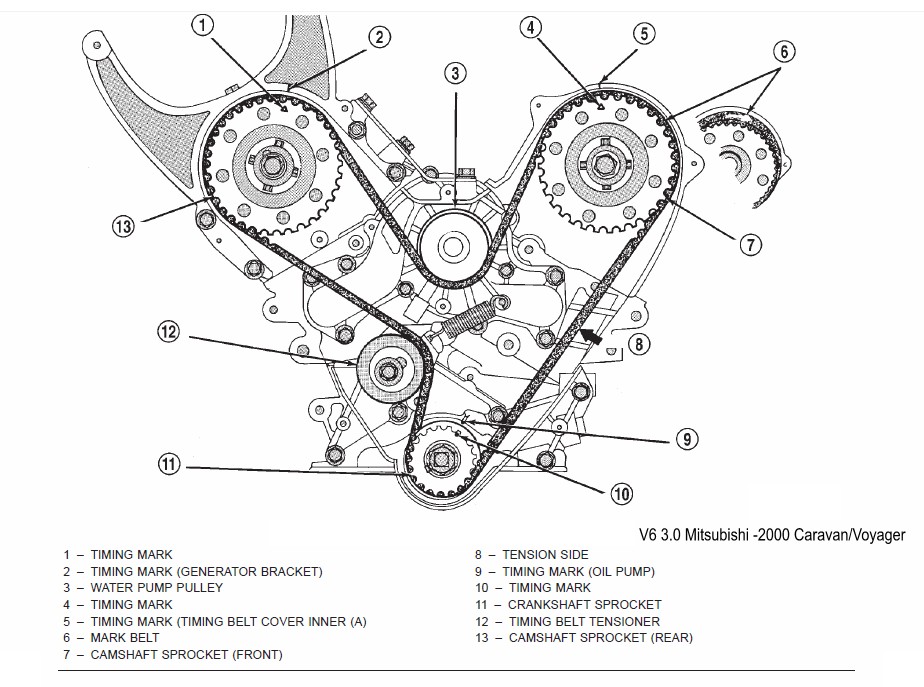 1
2
3
4
5
6
13
7
12
8
9
11
10

V6 3.0 Mitsubishi -2000 Caravan/Voyager

1 – TIMING MARK
2 – TIMING MARK (GENERATOR BRACKET)
3 – WATER PUMP PULLEY
4 – TIMING MARK
5 – TIMING MARK (TIMING BELT COVER INNER (A)
6 – MARK BELT
7 – CAMSHAFT SPROCKET (FRONT)

8 – TENSION SIDE
9 – TIMING MARK (OIL PUMP)
10 – TIMING MARK
11 – CRANKSHAFT SPROCKET
12 – TIMING BELT TENSIONER
13 – CAMSHAFT SPROCKET (REAR)