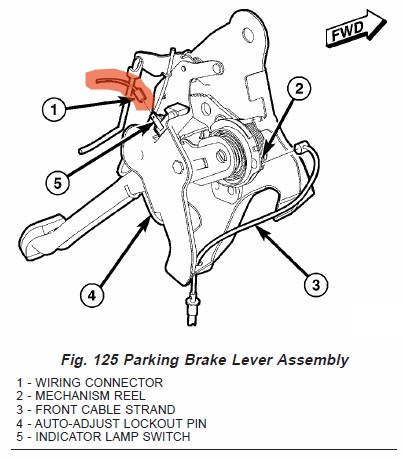 FWD

1

2

5

4

3

Fig. 125 Parking Brake Lever Assembly

1 - WIRING CONNECTOR
2 - MECHANISM REEL
3 - FRONT CABLE STRAND
4 - AUTO-ADJUST LOCKOUT PIN
5 - INDICATOR LAMP SWITCH