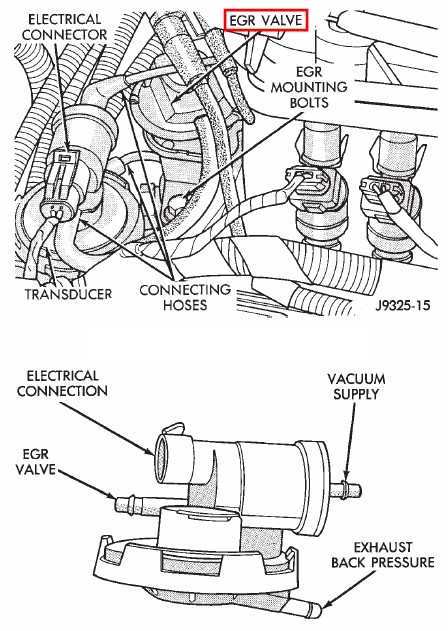 ELECTRICAL CONNECTOR

EGR VALVE

EGR MOUNTING BOLTS

TRANSDUCER

CONNECTING HOSES

J9325-15

ELECTRICAL CONNECTION

VACUUM SUPPLY

EGR VALVE

EXHAUST BACK PRESSURE