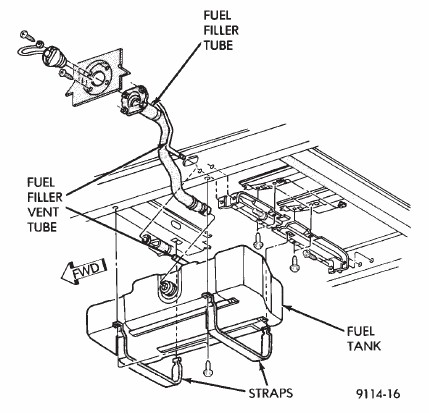 FUEL FILLER TUBE

FUEL FILLER VENT TUBE

FWD

FUEL TANK

STRAPS

9114-16