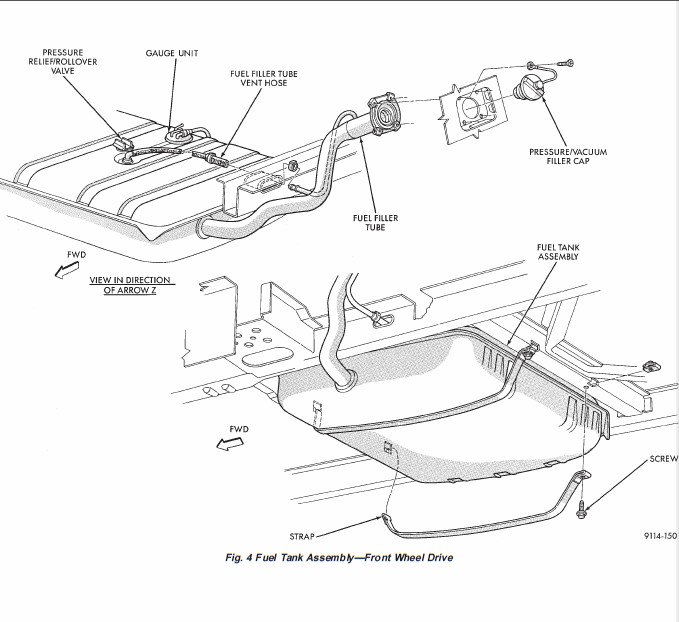 PRESSURE RELIEF/ROLLOVER VALVE

GAUGE UNIT

FUEL FILLER TUBE VENT HOSE

PRESSURE/VACUUM FILLER CAP

FUEL FILLER TUBE

FWD

VIEW IN DIRECTION OF ARROW Z

FUEL TANK ASSEMBLY

FWD

SCREW

STRAP

9114-150

Fig. 4 Fuel Tank Assembly—Front Wheel Drive