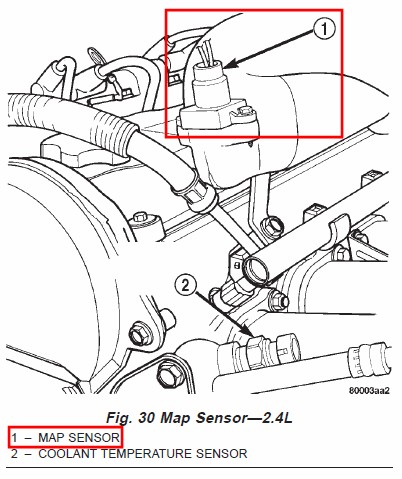 1

2

80003aa2

Fig. 30 Map Sensor—2.4L

1 – MAP SENSOR
2 – COOLANT TEMPERATURE SENSOR