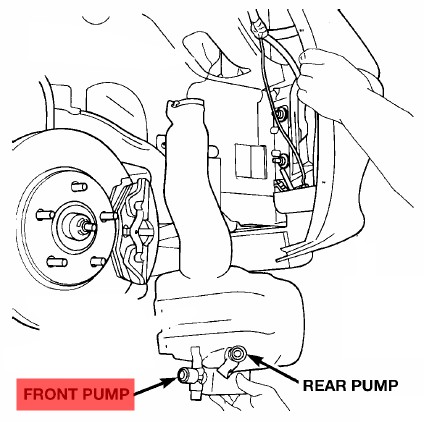 FRONT PUMP

REAR PUMP