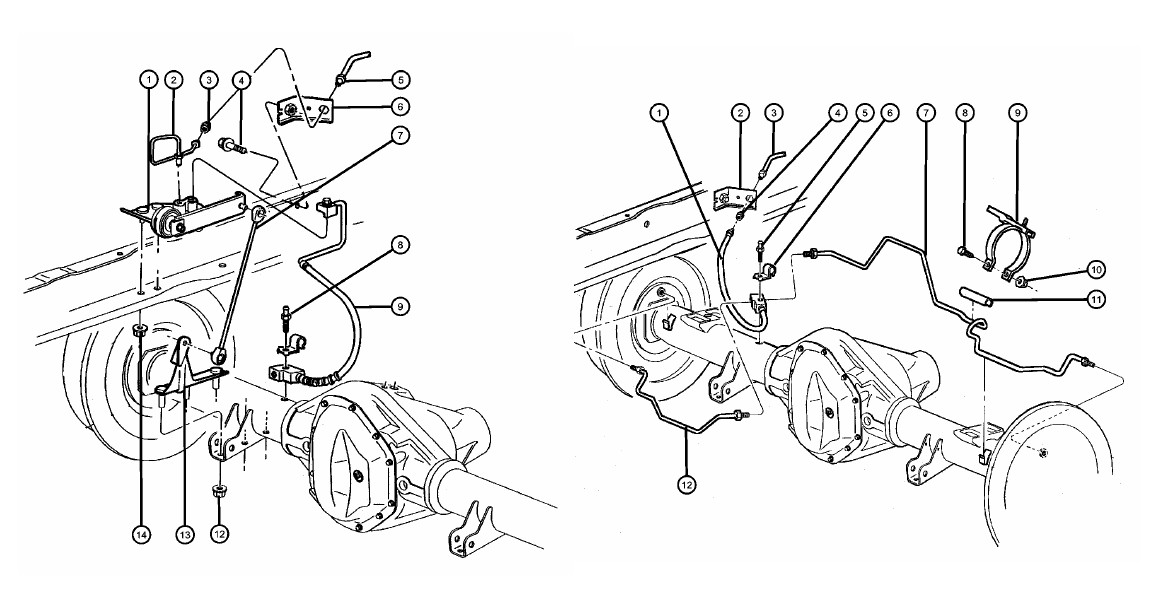 1 2 3 4 5 6 7 8 9 14 13 12

1 2 3 4 5 6 7 8 9 10 11 12