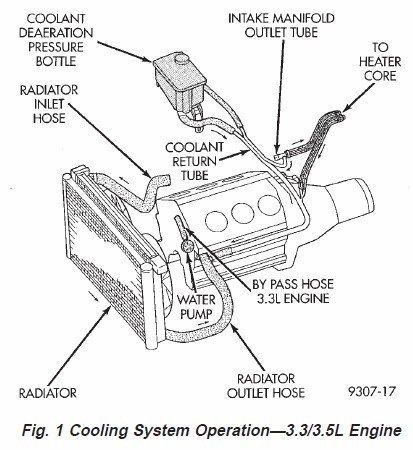 COOLANT DEAERATION PRESSURE BOTTLE

INTAKE MANIFOLD OUTLET TUBE

TO HEATER CORE

RADIATOR INLET HOSE

COOLANT RETURN TUBE

BY PASS HOSE 3.3L ENGINE

WATER PUMP

RADIATOR

RADIATOR OUTLET HOSE

9307-17

Fig. 1 Cooling System Operation—3.3/3.5L Engine