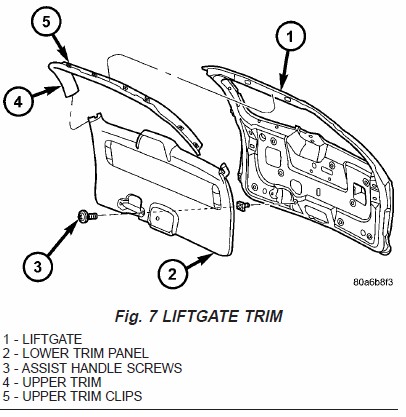 5

1

4

3

2

80a6b8f3

Fig. 7 LIFTGATE TRIM

1 - LIFTGATE
2 - LOWER TRIM PANEL
3 - ASSIST HANDLE SCREWS
4 - UPPER TRIM
5 - UPPER TRIM CLIPS