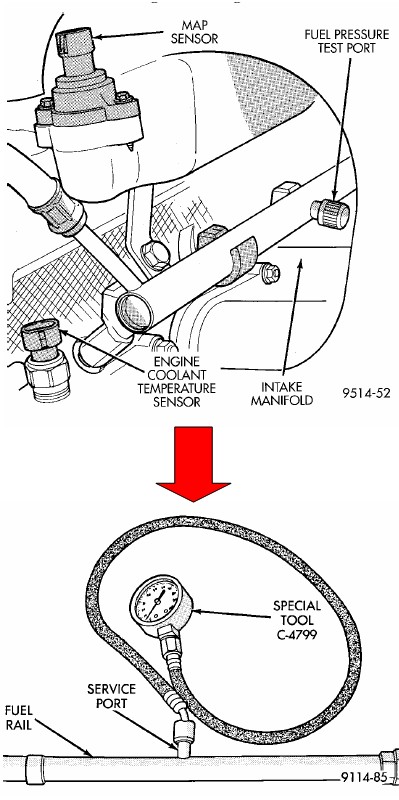 MAP SENSOR

FUEL PRESSURE TEST PORT

ENGINE COOLANT TEMPERATURE SENSOR

INTAKE MANIFOLD

9514-52

SPECIAL TOOL C-4799

SERVICE PORT

FUEL RAIL

9114-85