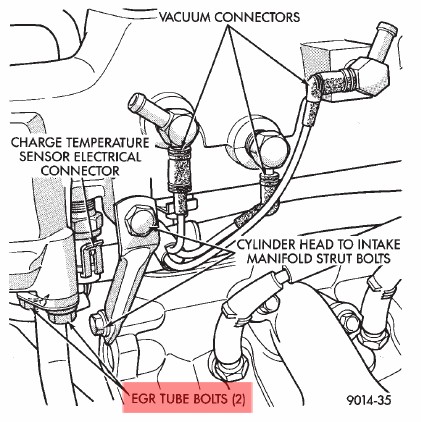 VACUUM CONNECTORS

CHARGE TEMPERATURE SENSOR ELECTRICAL CONNECTOR

CYLINDER HEAD TO INTAKE MANIFOLD STRUT BOLTS

EGR TUBE BOLTS (2)

9014-35