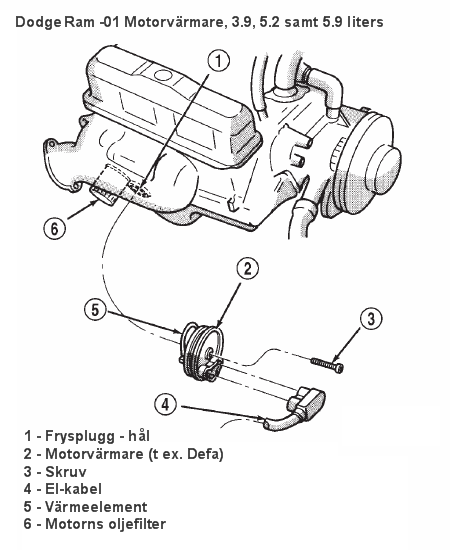 Dodge Ram -01 Motorvärmare, 3.9, 5.2 samt 5.9 liters

1

6

2

5

3

4

1 - Frysplugg - hål
2 - Motorvärmare (t ex. Defa)
3 - Skruv
4 - El-kabel
5 - Värmeelement
6 - Motorns oljefilter