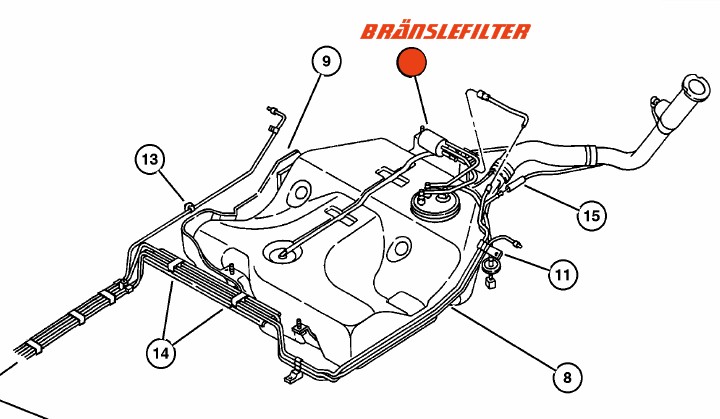 BRÄNSLEFILTER

9

13

15

11

14

8