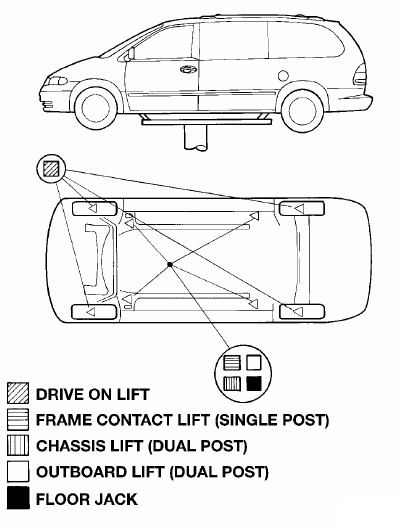 DRIVE ON LIFT
FRAME CONTACT LIFT (SINGLE POST)
CHASSIS LIFT (DUAL POST)
OUTBOARD LIFT (DUAL POST)
FLOOR JACK