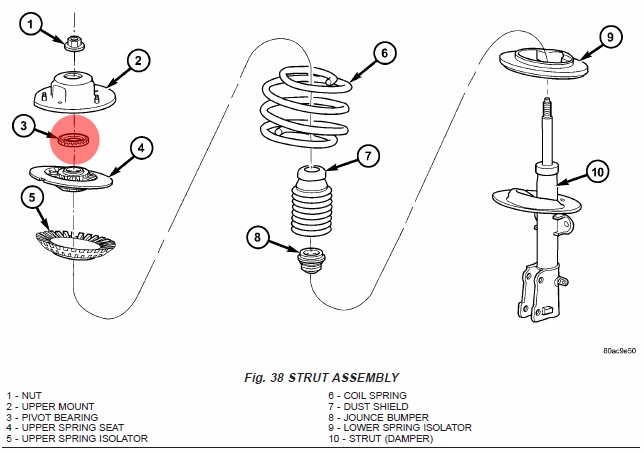 1
2
3
4
5
6
7
8
9
10

80ac9e50

Fig. 38 STRUT ASSEMBLY

1 - NUT
2 - UPPER MOUNT
3 - PIVOT BEARING
4 - UPPER SPRING SEAT
5 - UPPER SPRING ISOLATOR

6 - COIL SPRING
7 - DUST SHIELD
8 - JOUNCE BUMPER
9 - LOWER SPRING ISOLATOR
10 - STRUT (DAMPER)